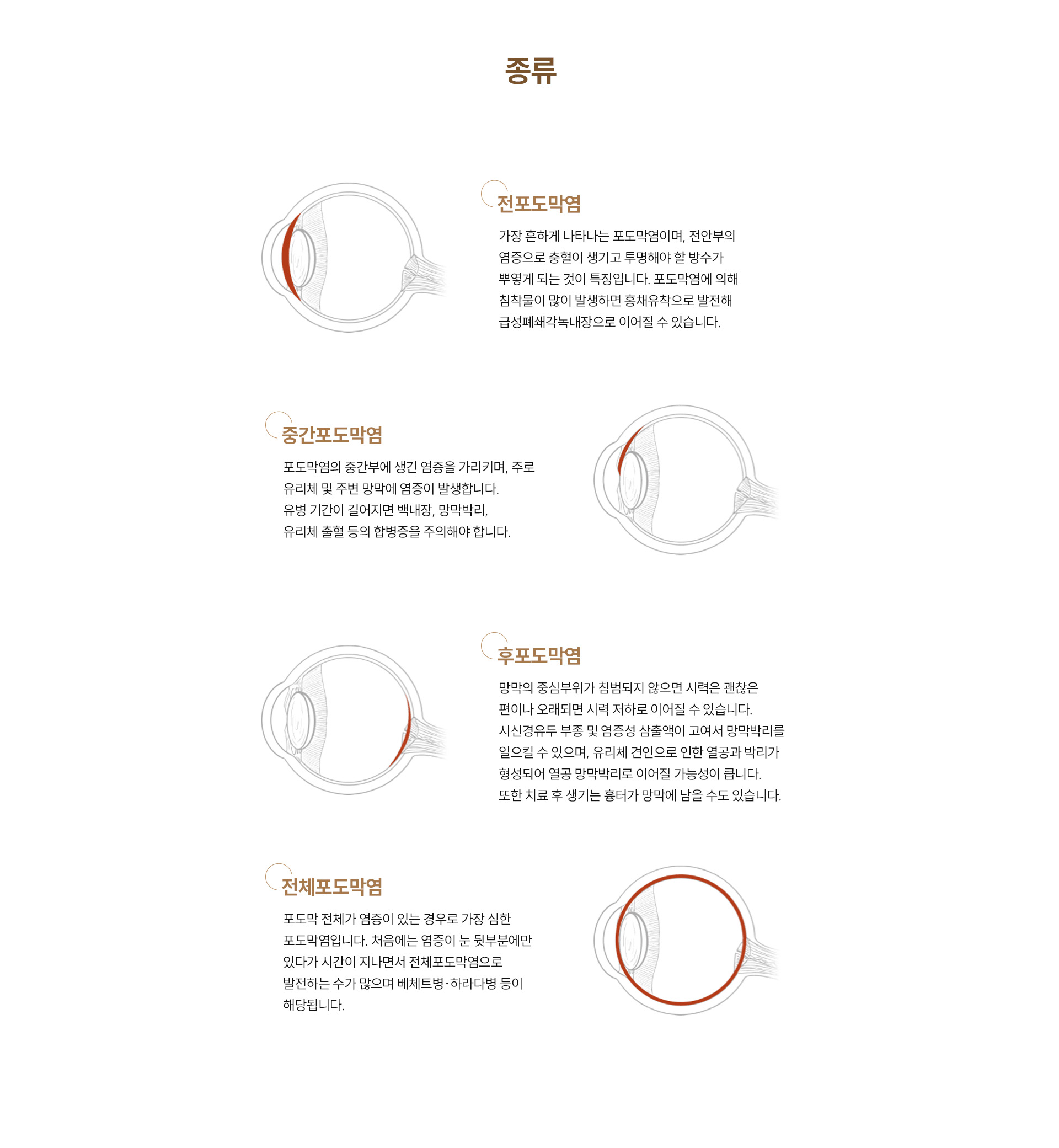 종류

전포도막염

가장 흔하게 나타나는 포도막염이며, 전안부의 염증으로 충혈이 생기고 투명해야 할 방수가 뿌옇게 되는 것이 특징입니다. 포도막염에 의해 침착물이 많이 발생하면 홍채유착으로 발전해 급성폐쇄각녹내장으로 이어질 수 있습니다.

중간포도막염

포도막염의 중간부에 생긴 염증을 가리키며, 주로 유리체 및 주변 망막에 염증이 발생합니다. 유병 기간이 길어지면 백내장, 망막박리, 유리체 출혈 등의 합병증을 주의해야 합니다.

후포도막염

망막의 중심부위가 침범되지 않으면 시력은 괜찮은 편이나 오래되면 시력 저하로 이어질 수 있습니다. 시신경유두 부종 및 염증성 삼출액이 고여서 망막박리를 일으킬 수 있으며, 유리체 견인으로 인한 열공과 박리가 형성되어 열공 망막박리로 이어질 가능성이 큽니다. 또한 치료 후 생기는 흉터가 망막에 남을 수도 있습니다.

전체포도막염

포도막 전체가 염증이 있는 경우로 가장 심한 포도막염입니다. 처음에는 염증이 눈 뒷부분에만 있다가 시간이 지나면서 전체포도막염으로 발전하는 수가 많으며 베체트병·하라다병 등이 해당됩니다.